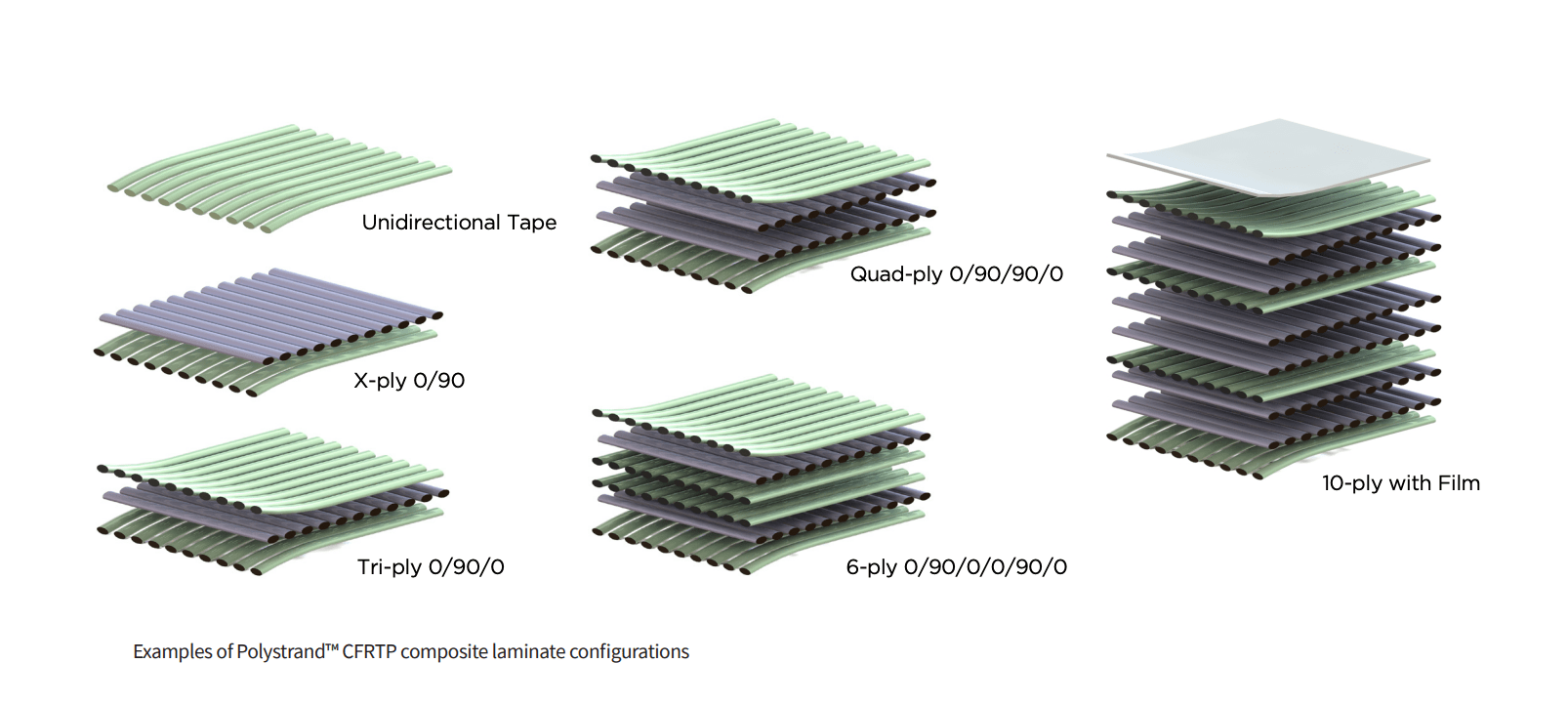 Unidirectional Tape

X-ply 0/90

Tri-ply 0/90/0

Quad-ply 0/90/90/0

6-ply 0/90/0/0/90/0

10-ply with Film

Examples of Polystrand™ CFRTP composite laminate configurations